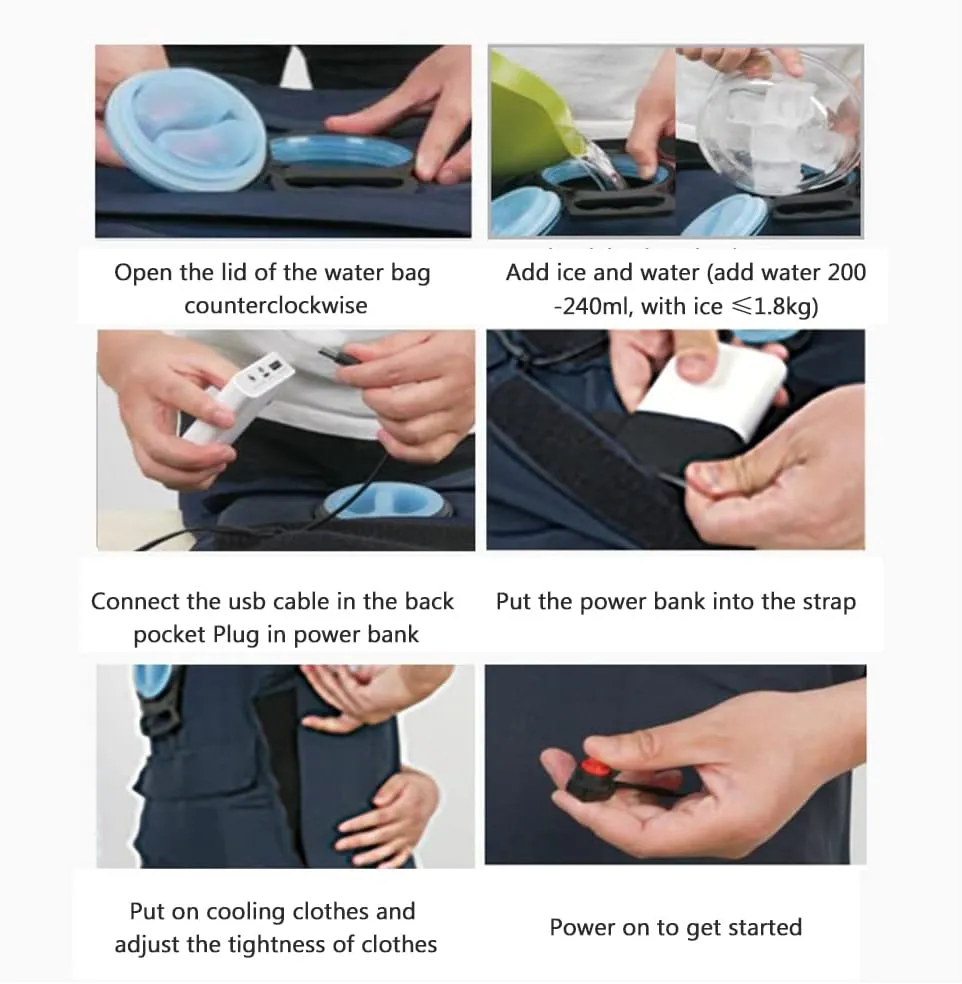 Open the lid of the water bag counterclockwise

Add ice and water (add water 200 -240ml, with ice $\leqslant$1.8kg)

Connect the usb cable in the back pocket Plug in power bank

Put the power bank into the strap

Put on cooling clothes and adjust the tightness of clothes

Power on to get started